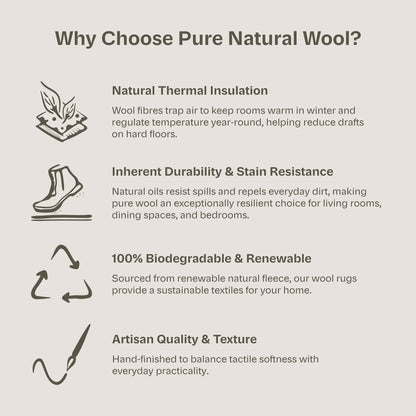 Why Choose Pure Natural Wool?

Natural Thermal Insulation

Wool fibres trap air to keep rooms warm in winter and regulate temperature year-round, helping reduce drafts on hard floors.

Inherent Durability & Stain Resistance

Natural oils resist spills and repels everyday dirt, making pure wool an exceptionally resilient choice for living rooms, dining spaces, and bedrooms.

100% Biodegradable & Renewable

Sourced from renewable natural fleece, our wool rugs provide a sustainable textiles for your home.

Artisan Quality & Texture

Hand-finished to balance tactile softness with everyday practicality.